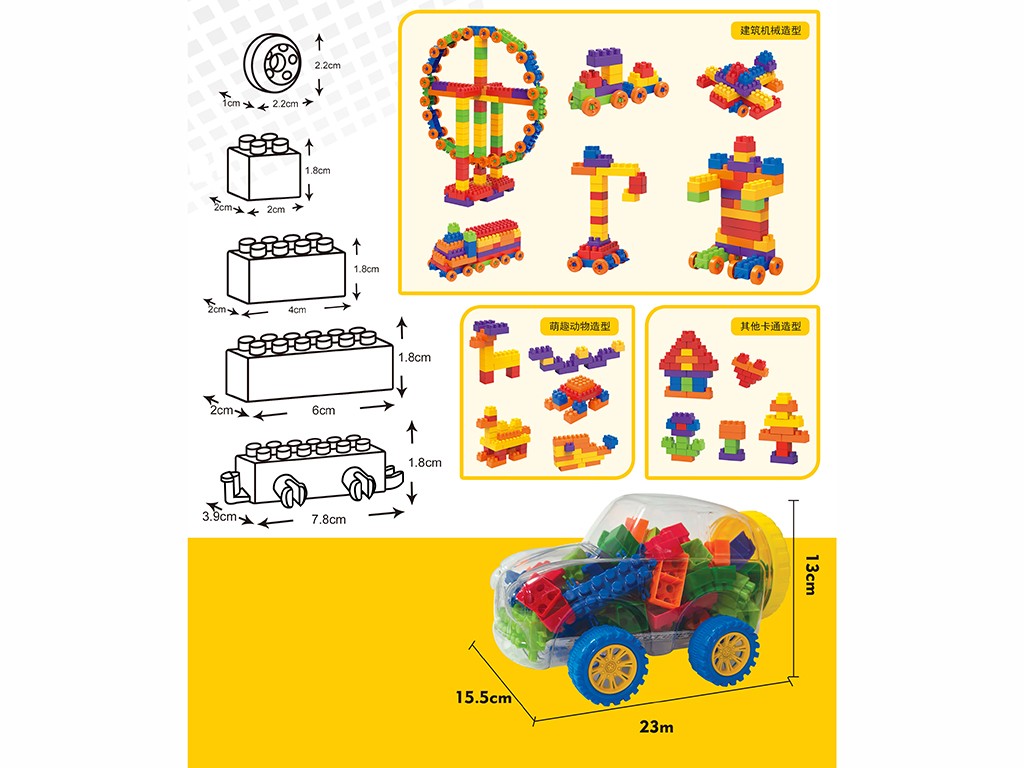 2.2cm
1cm 2.2cm

1.8cm
2cm 2cm

1.8cm
2cm 4cm

1.8cm
2cm 6cm

1.8cm
3.9cm 7.8cm

建筑机械造型

萌趣动物造型

其他卡通造型

13cm
15.5cm
23m